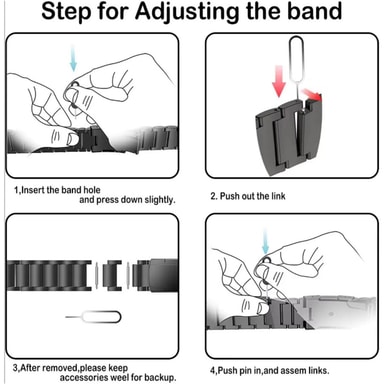 Step for Adjusting the band

1,Insert the band hole and press down slightly.

2. Push out the link

3,After removed,please keep accessories weel for backup.

4,Push pin in,and assem links.