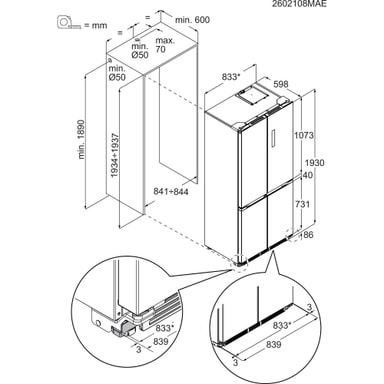 2602108MAE

= mm

=

=

min. 600

min. Ø50

max. 70

min. Ø50

min. 1890

1934÷1937

841÷844

833*

598

1073

1930

40

731

186

833*

839

3

3

833*

839

3