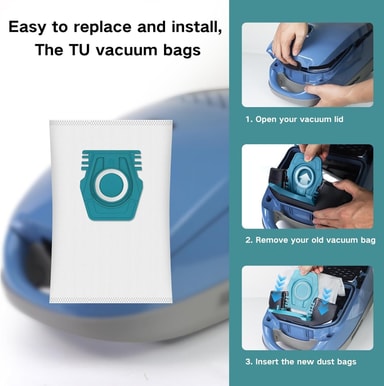 Easy to replace and install,
The TU vacuum bags

1. Open your vacuum lid

2. Remove your old vacuum bag

3. Insert the new dust bags