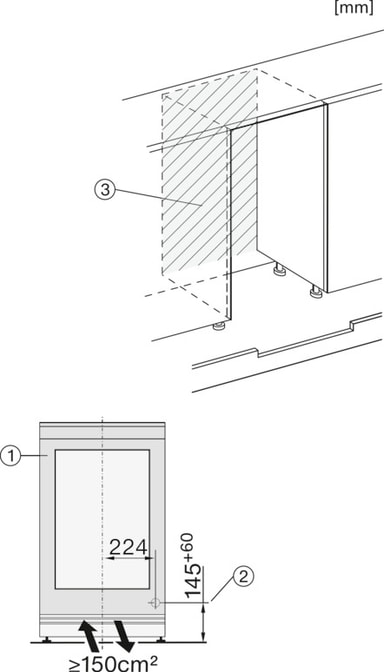 [mm]

3

1

224

$145^{+60}$

2

$\geq 150cm^2$