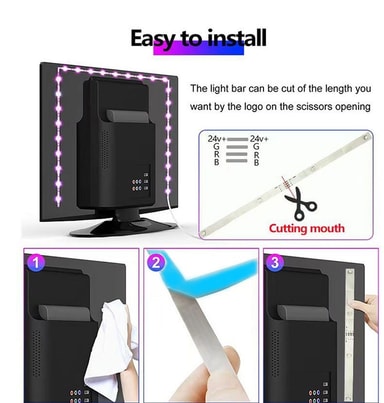 Easy to install

The light bar can be cut of the length you want by the logo on the scissors opening

24v+ 24v+
G G
R R
B B

Cutting mouth

1

2

3