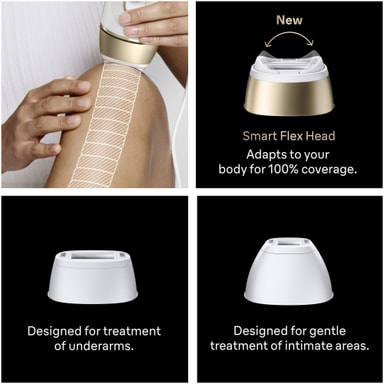 New

Smart Flex Head
Adapts to your body for 100% coverage.

Designed for treatment of underarms.

Designed for gentle treatment of intimate areas.