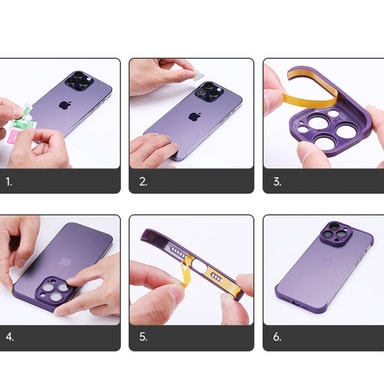 1.

2.

3.

4.

5.

6.