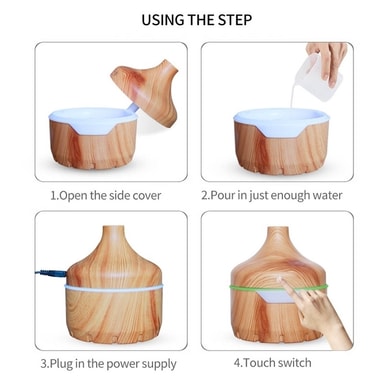 USING THE STEP

1.Open the side cover

2.Pour in just enough water

3.Plug in the power supply

4.Touch switch