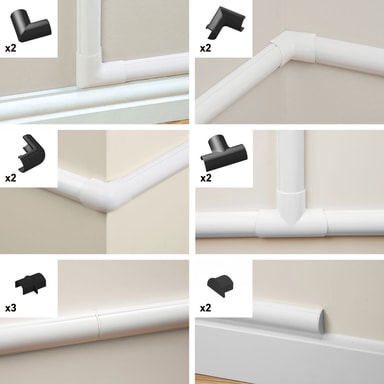 x2

x2

x2

x2

x3

x2