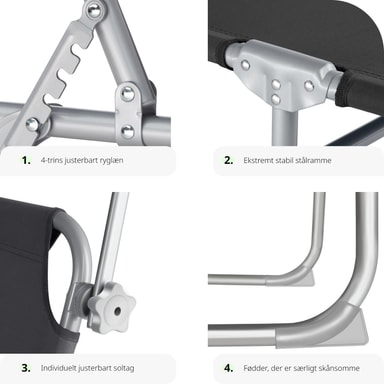 1. 4-trins justerbart ryglæn

2. Ekstremt stabil stålramme

3. Individuelt justerbart soltag

4. Fødder, der er særligt skånsomme