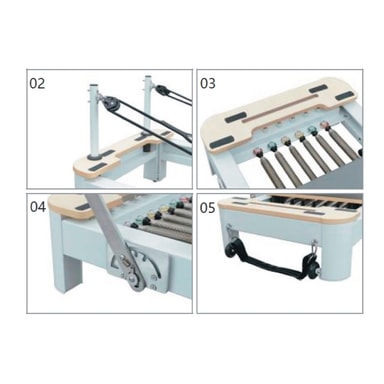 02

03

04

05