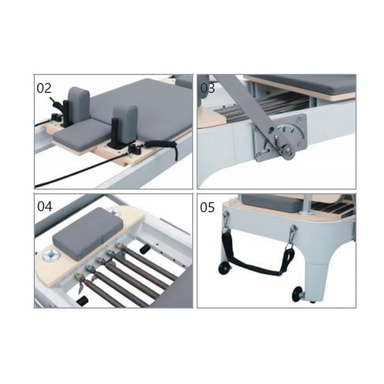 02

03

04

05