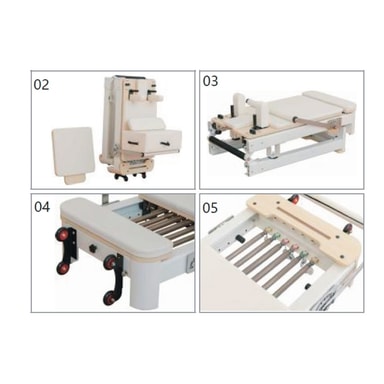 02

03

04

05