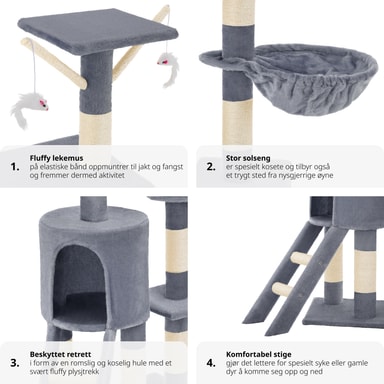 1.

Fluffy lekemus
på elastiske bånd oppmuntrer til jakt og fangst og fremmer dermed aktivitet

2.

Stor solseng
er spesielt kosete og tilbyr også et trygt sted fra nysgjerrige øyne

3.

Beskyttet retrett
i form av en romslig og koselig hule med et svært fluffy plysjtrekk

4.

Komfortabel stige
gjør det lettere for spesielt syke eller gamle dyr å komme seg opp og ned