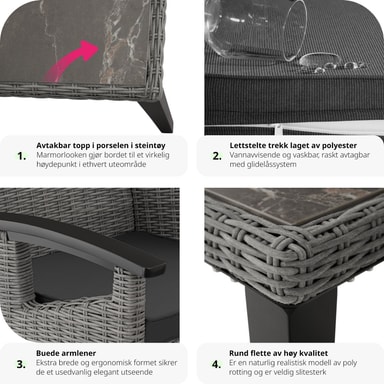 1. Avtakbar topp i porselen i steintøy
Marmorlooken gjør bordet til et virkelig høydepunkt i ethvert uteområde

2. Lettstelte trekk laget av polyester
Vannavvisende og vaskbar, raskt avtagbar med glidelåssystem

3. Buede armlener
Ekstra brede og ergonomisk formet sikrer de et usedvanlig elegant utseende

4. Rund flette av høy kvalitet
Er en naturlig realistisk modell av poly rotting og er veldig slitesterk