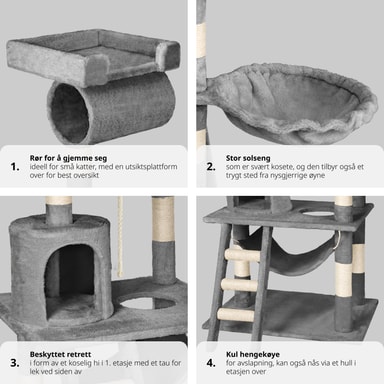 1.
Rør for å gjemme seg
ideell for små katter, med en utsiktsplattform over for best oversikt

2.
Stor solseng
som er svært kosete, og den tilbyr også et trygt sted fra nysgjerrige øyne

3.
Beskyttet retrett
i form av et koselig hi i 1. etasje med et tau for lek ved siden av

4.
Kul hengekøye
for avslapning, kan også nås via et hull i etasjen over