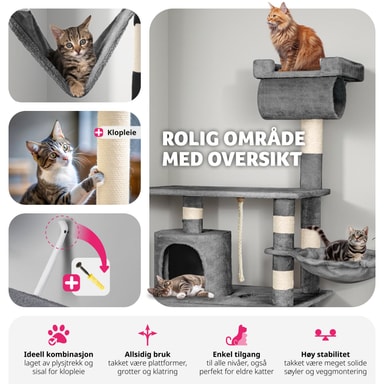 Klopleie

ROLIG OMRÅDE MED OVERSIKT

Ideell kombinasjon
laget av plysjtrekk og sisal for klopleie

Allsidig bruk
takket være plattformer, grotter og klatring

Enkel tilgang
til alle nivåer, også perfekt for eldre katter

Høy stabilitet
takket være meget solide søyler og veggmontering