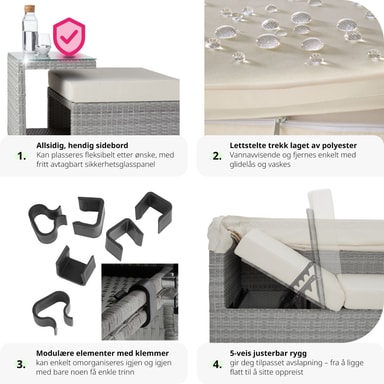 1. Allsidig, hendig sidebord
Kan plasseres fleksibelt etter ønske, med fritt avtagbart sikkerhetsglasspanel

2. Lettstelte trekk laget av polyester
Vannavvisende og fjernes enkelt med glidelås og vaskes

3. Modulære elementer med klemmer
kan enkelt omorganiseres igjen og igjen med bare noen få enkle trinn

4. 5-veis justerbar rygg
gir deg tilpasset avslapning – fra å ligge flatt til å sitte oppreist