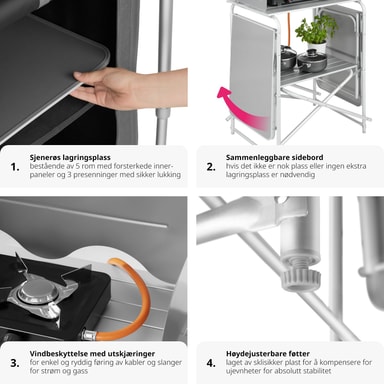 1. Sjenerøs lagringsplass
bestående av 5 rom med forsterkede innerpaneler og 3 presenninger med sikker lukking

2. Sammenleggbare sidebord
hvis det ikke er nok plass eller ingen ekstra lagringsplass er nødvendig

3. Vindbeskyttelse med utskjæringer
for enkel og ryddig føring av kabler og slanger for strøm og gass

4. Høydejusterbare føtter
laget av sklisikker plast for å kompensere for ujevnheter for absolutt stabilitet