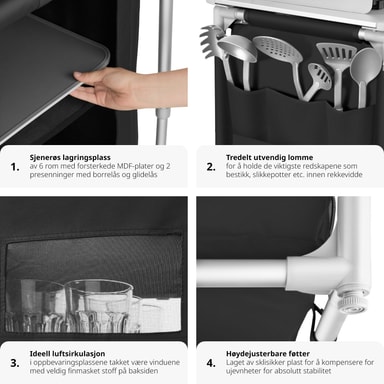 1. Sjenerøs lagringsplass
av 6 rom med forsterkede MDF-plater og 2 presenninger med borrelås og glidelås

2. Tredelt utvendig lomme
for å holde de viktigste redskapene som bestikk, slikkepotter etc. innen rekkevidde

3. Ideell luftsirkulasjon
i oppbevaringsplassene takket være vinduene med veldig finmasket stoff på baksiden

4. Høydejusterbare føtter
Laget av sklisikker plast for å kompensere for ujevnheter for absolutt stabilitet