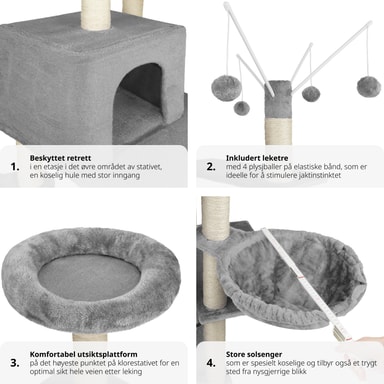 1.
Beskyttet retrett
i en etasje i det øvre området av stativet, en koselig hule med stor inngang

2.
Inkludert leketre
med 4 plysjballer på elastiske bånd, som er ideelle for å stimulere jaktinstinktet

3.
Komfortabel utsiktsplattform
på det høyeste punktet på klorestativet for en optimal sikt hele veien etter leking

4.
Store solsenger
som er spesielt koselige og tilbyr også et trygt sted fra nysgjerrige blikk