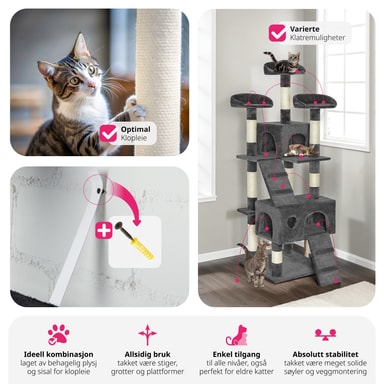 Optimal
Klopleie

Varierte
Klatremuligheter

Ideell kombinasjon
laget av behagelig plysj og sisal for klopleie

Allsidig bruk
takket være stiger, grotter og plattformer

Enkel tilgang
til alle nivåer, også perfekt for eldre katter

Absolutt stabilitet
takket være meget solide søyler og veggmontering