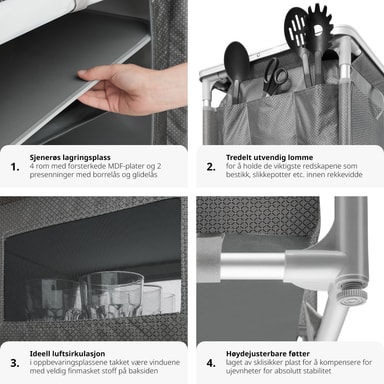 1. Sjenerøs lagringsplass
4 rom med forsterkede MDF-plater og 2 presenninger med borrelås og glidelås

2. Tredelt utvendig lomme
for å holde de viktigste redskapene som bestikk, slikkepotter etc. innen rekkevidde

3. Ideell luftsirkulasjon
i oppbevaringsplassene takket være vinduene med veldig finmasket stoff på baksiden

4. Høydejusterbare føtter
laget av sklisikker plast for å kompensere for ujevnheter for absolutt stabilitet