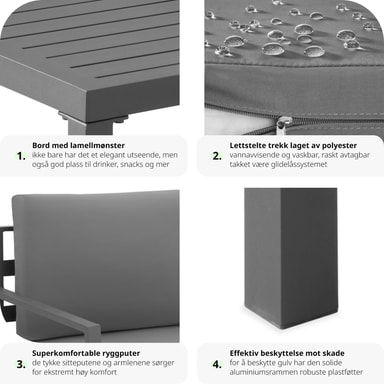 1. Bord med lamellmønster
ikke bare har det et elegant utseende, men også god plass til drinker, snacks og mer

2. Lettstelte trekk laget av polyester
vannavvisende og vaskbar, raskt avtagbar takket være glidelåssystemet

3. Superkomfortable ryggputer
de tykke sitteputene og armlenene sørger for ekstremt høy komfort

4. Effektiv beskyttelse mot skade
for å beskytte gulv har den solide aluminiumsrammen robuste plastføtter