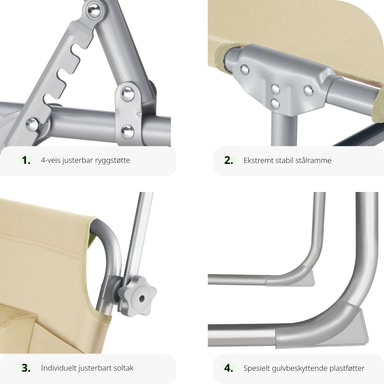 1. 4-veis justerbar ryggstøtte

2. Ekstremt stabil stålramme

3. Individuelt justerbart soltak

4. Spesielt gulvbeskyttende plastføtter