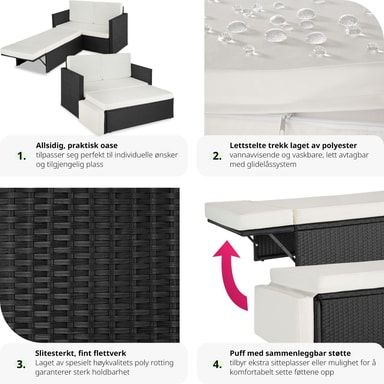 1. Allsidig, praktisk oase
tilpasser seg perfekt til individuelle ønsker og tilgjengelig plass

2. Lettstelte trekk laget av polyester
vannavvisende og vaskbare, lett avtagbar med glidelåssystem

3. Slitesterkt, fint flettverk
Laget av spesielt høykvalitets poly rotting garanterer sterk holdbarhet

4. Puff med sammenleggbar støtte
tilbyr ekstra sitteplasser eller mulighet for å komfortabelt sette føttene opp