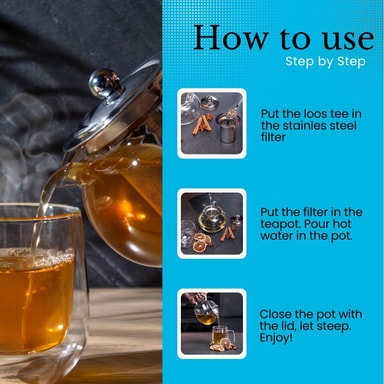 How to use
Step by Step

Put the loos tee in the stainles steel filter

Put the filter in the teapot. Pour hot water in the pot.

Close the pot with the lid, let steep. Enjoy!