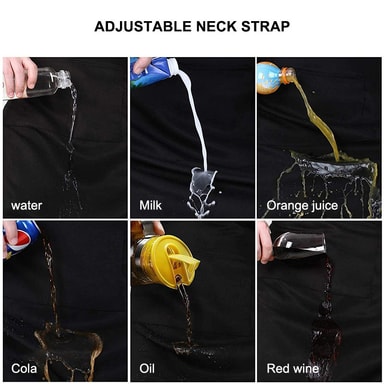 ADJUSTABLE NECK STRAP

water

Milk

Orange juice

Cola

Oil

Red wine