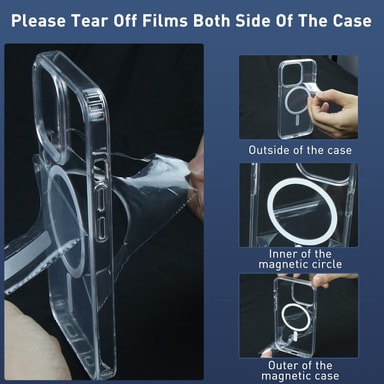 Please Tear Off Films Both Side Of The Case

Outside of the case

Inner of the magnetic circle

Outer of the magnetic case