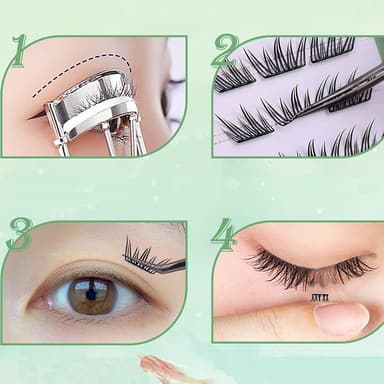 1

2

3

4