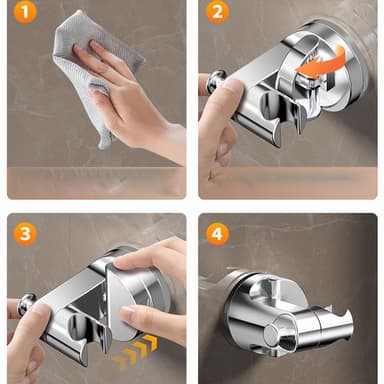 1

2

3

4