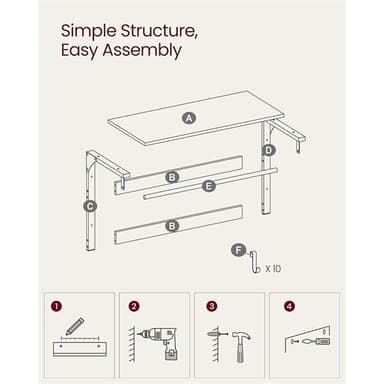 Simple Structure, Easy Assembly

A

D

B

E

C

B

F

X 10

1

2

3

4