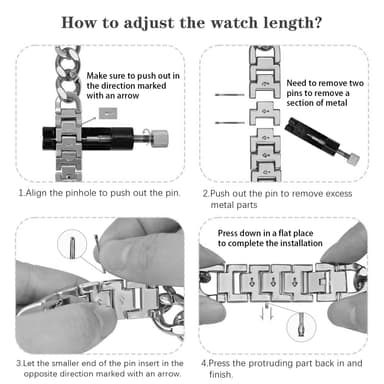 How to adjust the watch length?

Make sure to push out in the direction marked with an arrow

1.Align the pinhole to push out the pin.

Need to remove two pins to remove a section of metal

2.Push out the pin to remove excess metal parts

3.Let the smaller end of the pin insert in the opposite direction marked with an arrow.

Press down in a flat place to complete the installation

4.Press the protruding part back in and finish.