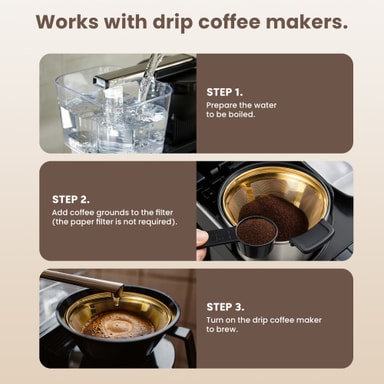 Works with drip coffee makers.

STEP 1.
Prepare the water to be boiled.

STEP 2.
Add coffee grounds to the filter (the paper filter is not required).

STEP 3.
Turn on the drip coffee maker to brew.