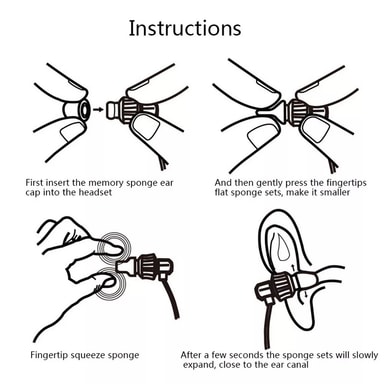 Instructions

First insert the memory sponge ear cap into the headset

And then gently press the fingertips flat sponge sets, make it smaller

Fingertip squeeze sponge

After a few seconds the sponge sets will slowly expand, close to the ear canal