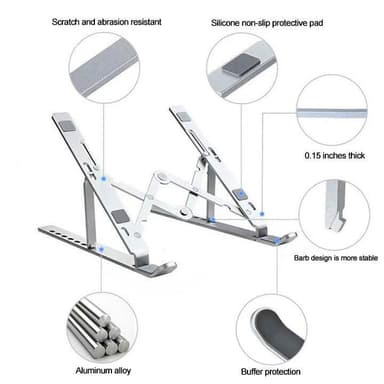 Scratch and abrasion resistant

Silicone non-slip protective pad

0.15 inches thick

Barb design is more stable

Aluminum alloy

Buffer protection