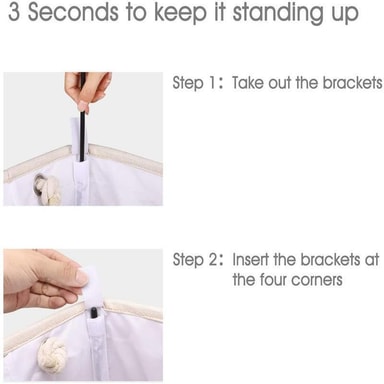 3 Seconds to keep it standing up

Step 1: Take out the brackets

Step 2: Insert the brackets at the four corners