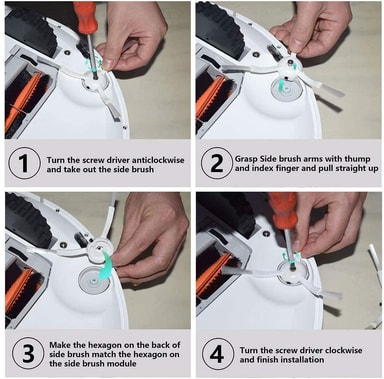 1
Turn the screw driver anticlockwise and take out the side brush

2
Grasp Side brush arms with thump and index finger and pull straight up

3
Make the hexagon on the back of side brush match the hexagon on the side brush module

4
Turn the screw driver clockwise and finish installation