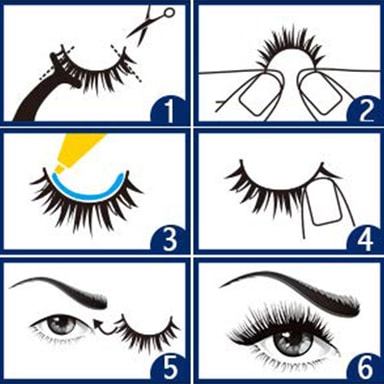 1
2
3
4
5
6