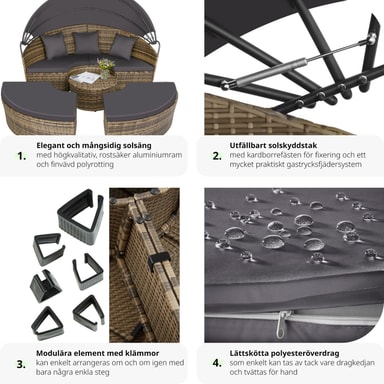 1. Elegant och mångsidig solsäng
med högkvalitativ, rostsäker aluminiumram och finvävd polyrotting

2. Utfällbart solskyddstak
med kardborrefästen för fixering och ett mycket praktiskt gastrycksfjädersystem

3. Modulära element med klämmor
kan enkelt arrangeras om och om igen med bara några enkla steg

4. Lättskötta polyesteröverdrag
som enkelt kan tas av tack vare dragkedjan och tvättas för hand