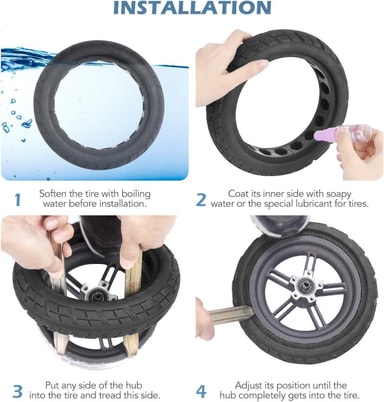 INSTALLATION

1 Soften the tire with boiling water before installation.

2 Coat its inner side with soapy water or the special lubricant for tires.

3 Put any side of the hub into the tire and tread this side.

4 Adjust its position until the hub completely gets into the tire.