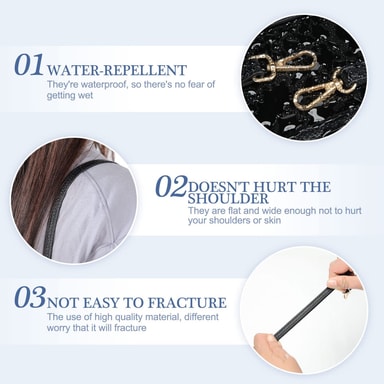 01 WATER-REPELLENT
They're waterproof, so there's no fear of getting wet

02 DOESN'T HURT THE SHOULDER
They are flat and wide enough not to hurt your shoulders or skin

03 NOT EASY TO FRACTURE
The use of high quality material, different worry that it will fracture