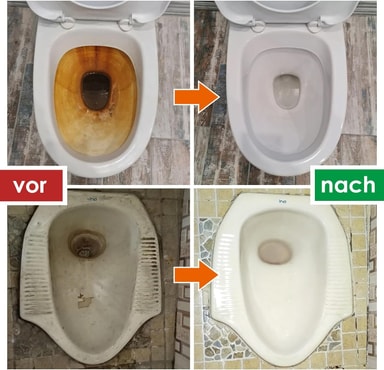 vor

nach