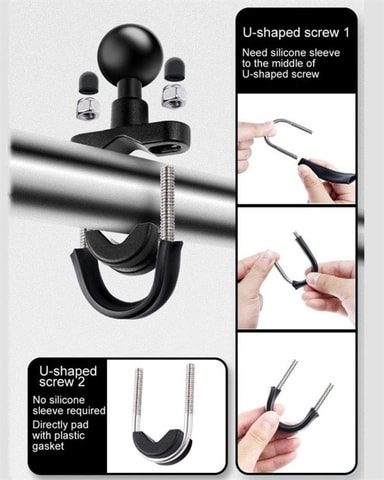 U-shaped screw 1

Need silicone sleeve to the middle of U-shaped screw

U-shaped screw 2

No silicone sleeve required

Directly pad with plastic gasket