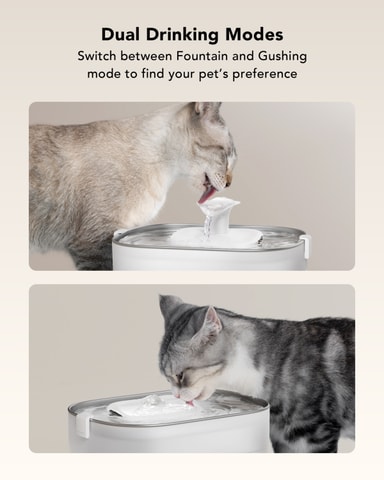 Dual Drinking Modes

Switch between Fountain and Gushing mode to find your pet's preference