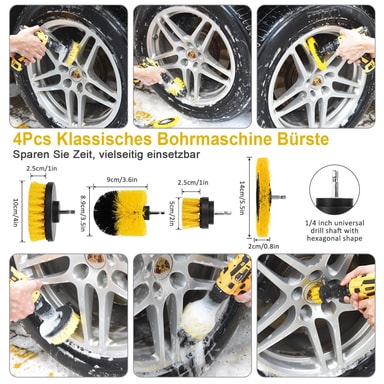 4Pcs Klassisches Bohrmaschine Bürste

Sparen Sie Zeit, vielseitig einsetzbar

2.5cm/1in

10cm/4in

9cm/3.6in

8.9cm/3.5in

2.5cm/1in

5cm/2in

14cm/5.5in

2cm/0.8in

1/4 inch universal drill shaft with hexagonal shape