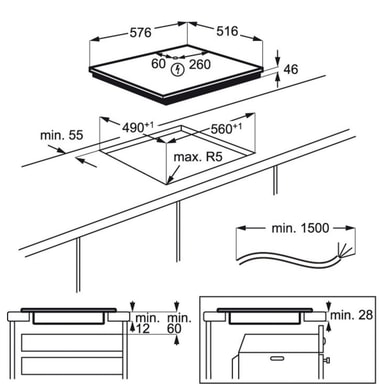 576
516
60
260
46
$490^{+1}$
$560^{+1}$
min. 55
max. R5
min. 1500
min. 12
min. 60
min. 28