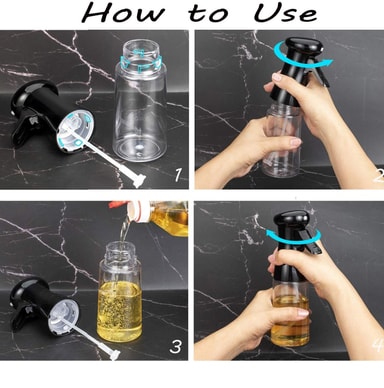 How to Use

1

2

3

4