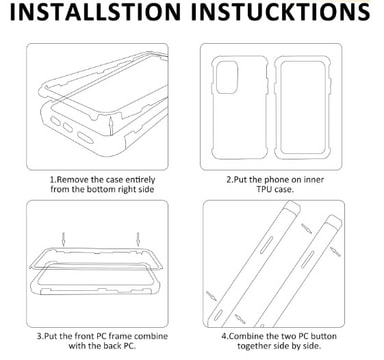 INSTALLSTION INSTUCKTIONS

1.Remove the case entirely from the bottom right side

2.Put the phone on inner TPU case.

3.Put the front PC frame combine with the back PC.

4.Combine the two PC button together side by side.