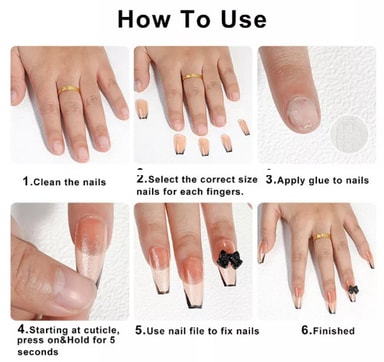 How To Use

1.Clean the nails

2.Select the correct size nails for each fingers.

3.Apply glue to nails

4.Starting at cuticle, press on&Hold for 5 seconds

5.Use nail file to fix nails

6.Finished